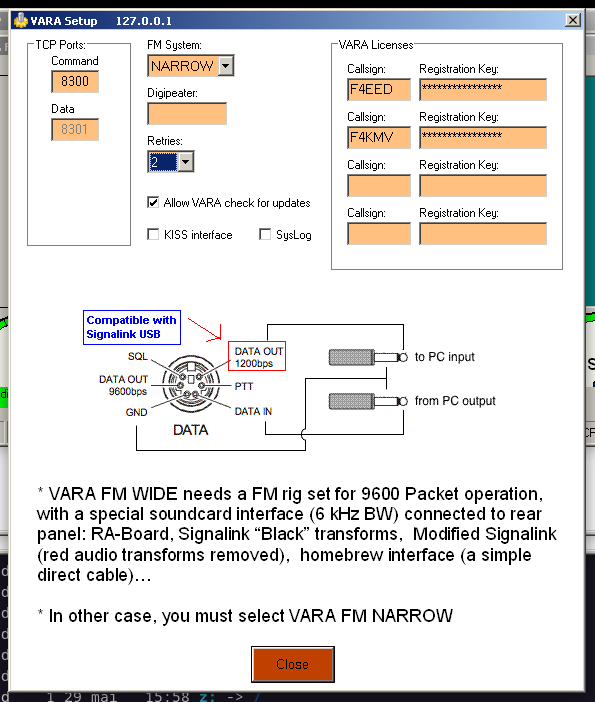 VARA Setup 127.0.0.1

TCP Ports:
Command
8300
Data
8301

FM System:
NARROW
Digipeater:
Retries:
2

Allow VARA check for updates
KISS interface
SysLog

VARA Licenses
Callsign: F4EED
Registration Key: ****************
Callsign: F4KMV
Registration Key: ****************
Callsign:
Registration Key:
Callsign:
Registration Key:

Compatible with Signalink USB

SQL
DATA OUT 9600bps
GND
DATA OUT 1200bps
PTT
DATA IN
DATA
to PC input
from PC output

* VARA FM WIDE needs a FM rig set for 9600 Packet operation, with a special soundcard interface (6 kHz BW) connected to rear panel: RA-Board, Signalink “Black” transforms, Modified Signalink (red audio transforms removed), homebrew interface (a simple direct cable)…

* In other case, you must select VARA FM NARROW

Close

1 29 mai 15:58 z: -> /